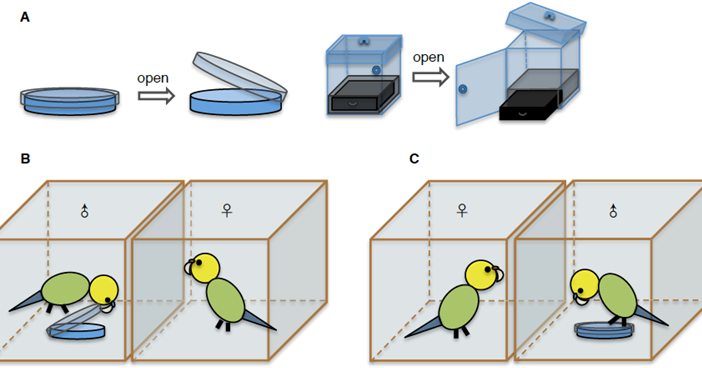 A

open

open

B

♂

♀

C

♀

♂